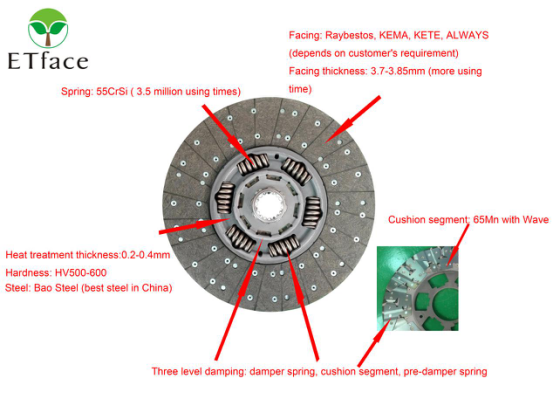 ETface

Facing: Raybestos, KEMA, KETE, ALWAYS (depends on customer's requirement)
Facing thickness: 3.7-3.85mm (more using time)

Spring: 55CrSi ( 3.5 million using times)

Cushion segment: 65Mn with Wave

Heat treatment thickness:0.2-0.4mm
Hardness: HV500-600
Steel: Bao Steel (best steel in China)

Three level damping: damper spring, cushion segment, pre-damper spring